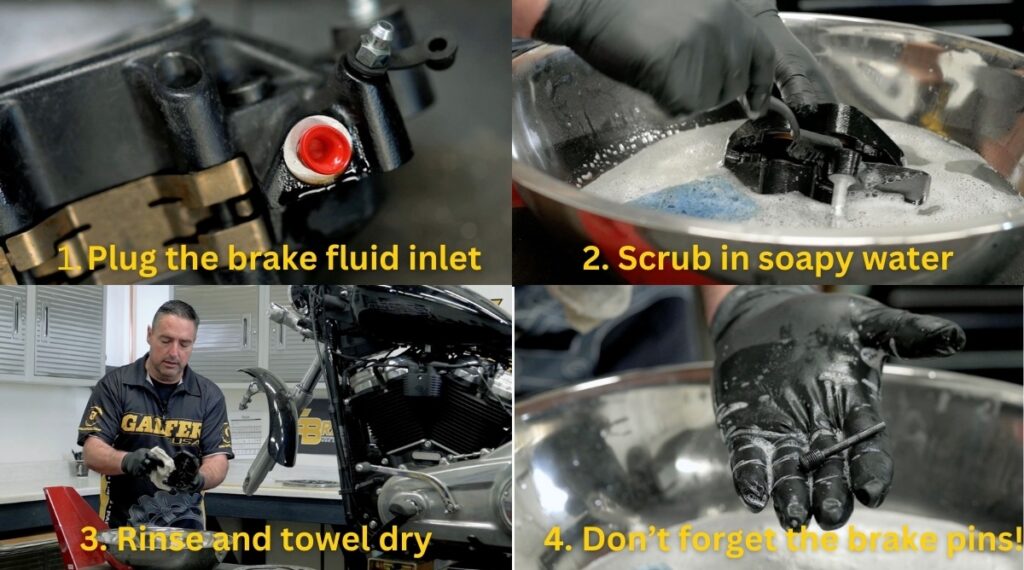 1 Plug the brake fluid inlet

2. Scrub in soapy water

GALFER USA

3. Rinse and towel dry

4. Don't forget the brake pins!