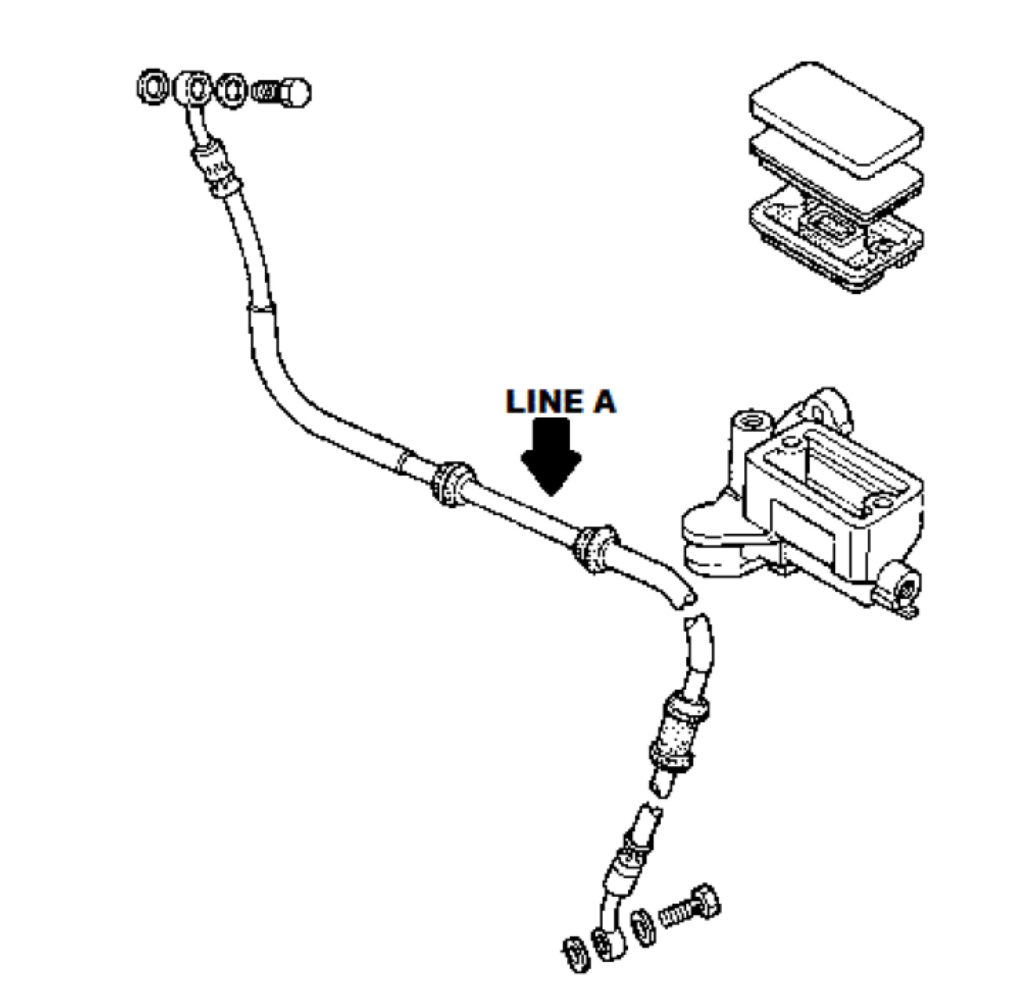 LINE A